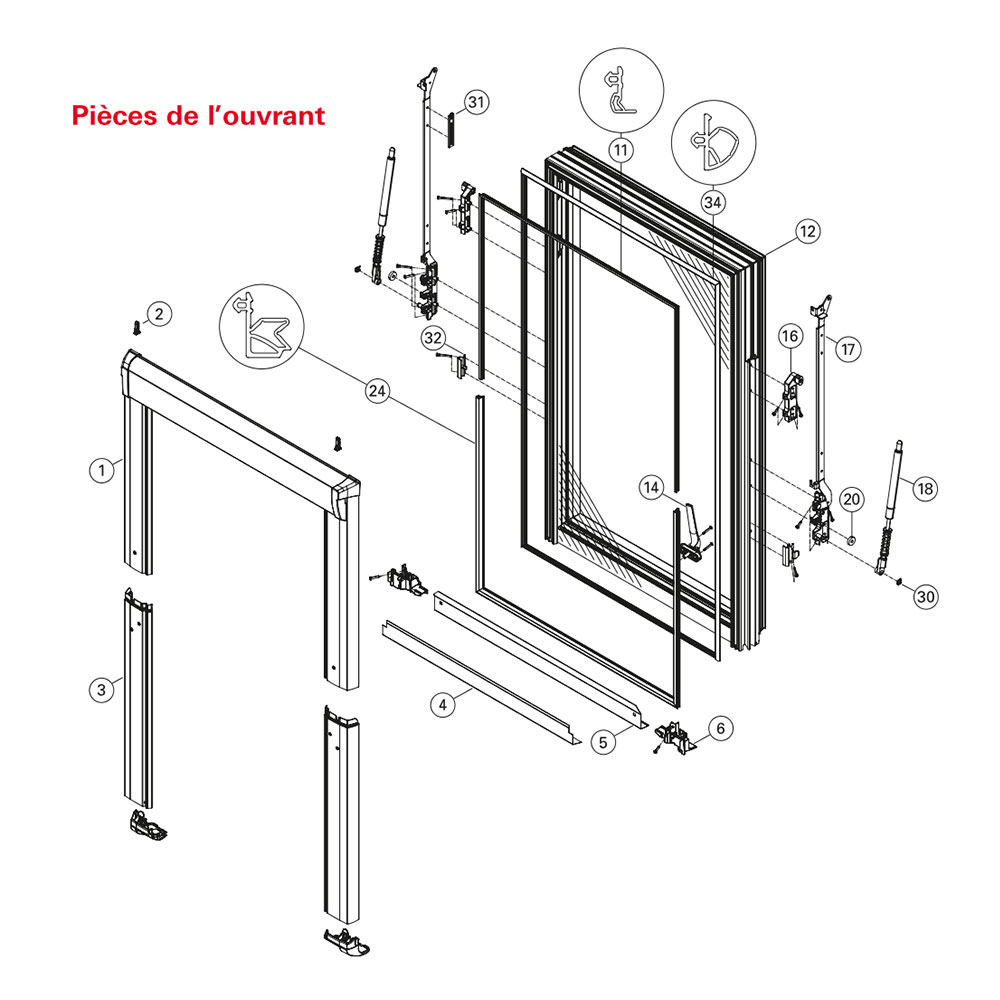 Pièces de l'ouvrant

31
11
34
12
2
32
16
17
24
1
14
20
18
30
3
4
5
6