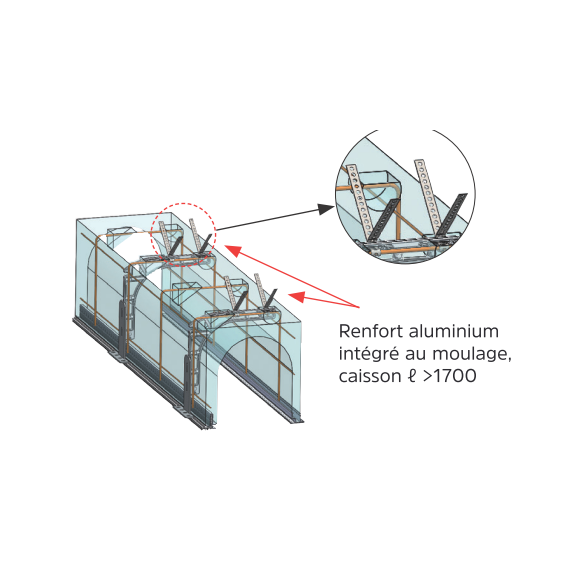 Renfort aluminium intégré au moulage, caisson ℓ >1700