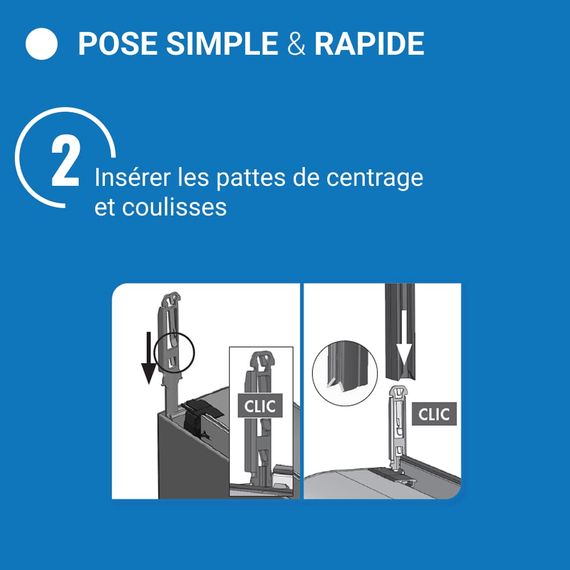 POSE SIMPLE & RAPIDE

2

Insérer les pattes de centrage et coulisses

CLIC

CLIC