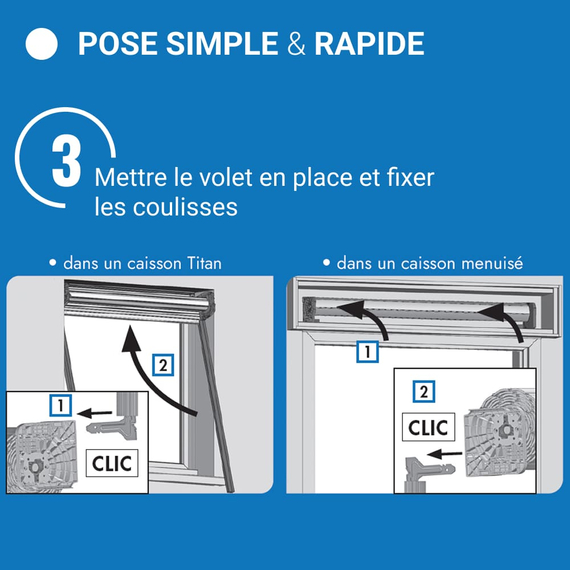 POSE SIMPLE & RAPIDE

3

Mettre le volet en place et fixer les coulisses

• dans un caisson Titan

2

1

CLIC

• dans un caisson menuisé

1

2

CLIC