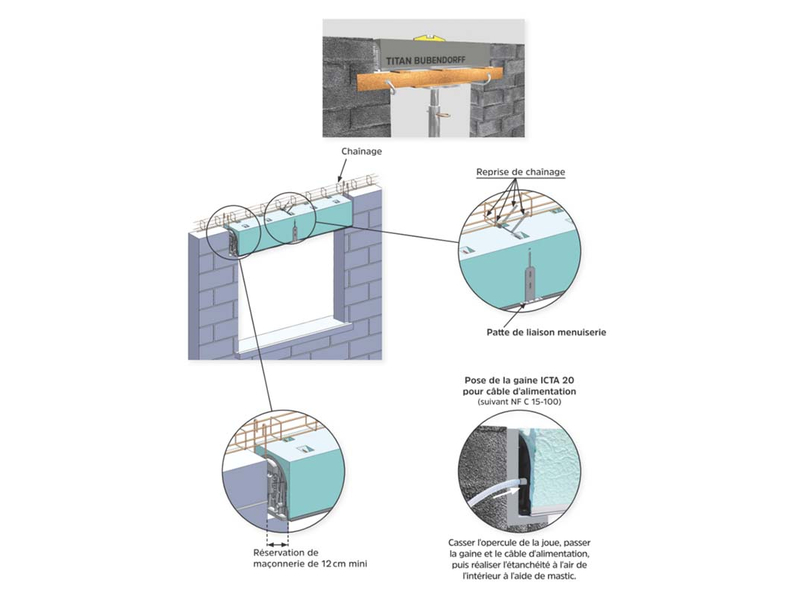 TITAN BUBENDORFF

Chaînage

Reprise de chaînage

Patte de liaison menuiserie

Pose de la gaine ICTA 20 pour câble d'alimentation (suivant NF C 15-100)

Réservation de maçonnerie de 12 cm mini

Casser l'opercule de la joue, passer la gaine et le câble d'alimentation, puis réaliser l'étanchéité à l'air de l'intérieur à l'aide de mastic.